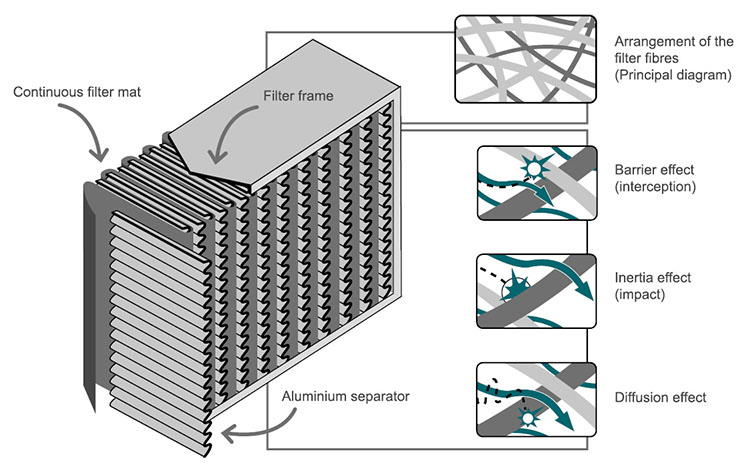 Continuous filter mat

Filter frame

Aluminium separator

Arrangement of the filter fibres (Principal diagram)

Barrier effect (interception)

Inertia effect (impact)

Diffusion effect