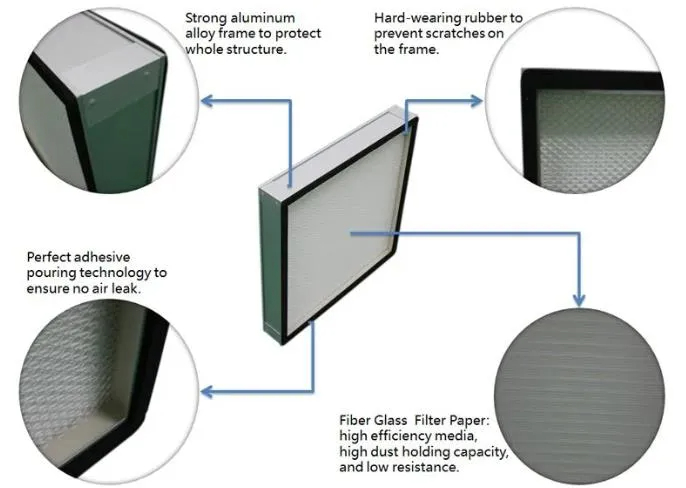 Strong aluminum alloy frame to protect whole structure.

Hard-wearing rubber to prevent scratches on the frame.

Perfect adhesive pouring technology to ensure no air leak.

Fiber Glass Filter Paper: high efficiency media, high dust holding capacity, and low resistance.