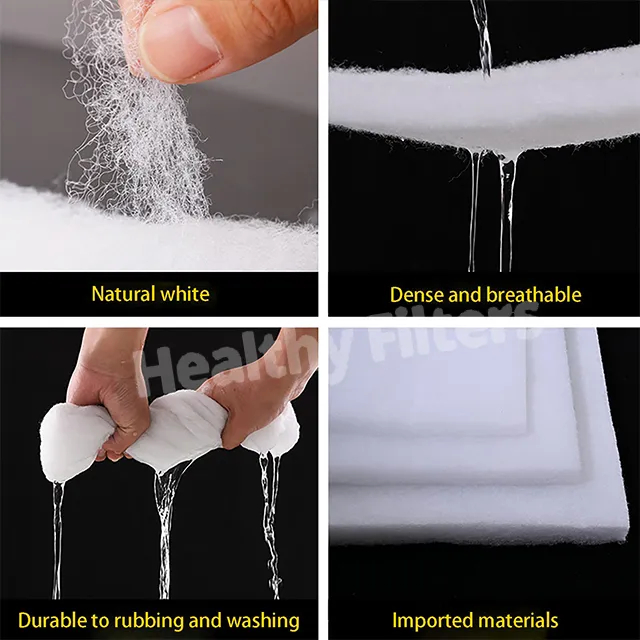 Natural white

Dense and breathable

Healthy Filters

Durable to rubbing and washing

Imported materials