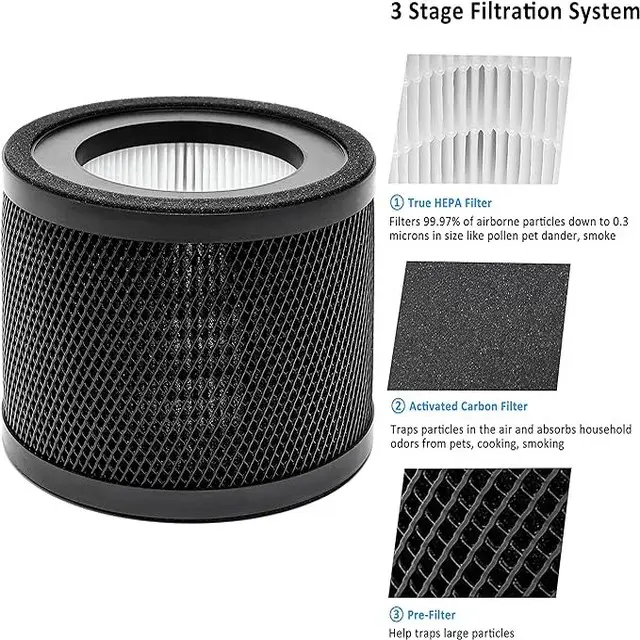 3 Stage Filtration System

① True HEPA Filter

Filters 99.97% of airborne particles down to 0.3 microns in size like pollen pet dander, smoke

② Activated Carbon Filter

Traps particles in the air and absorbs household odors from pets, cooking, smoking

③ Pre-Filter

Help traps large particles