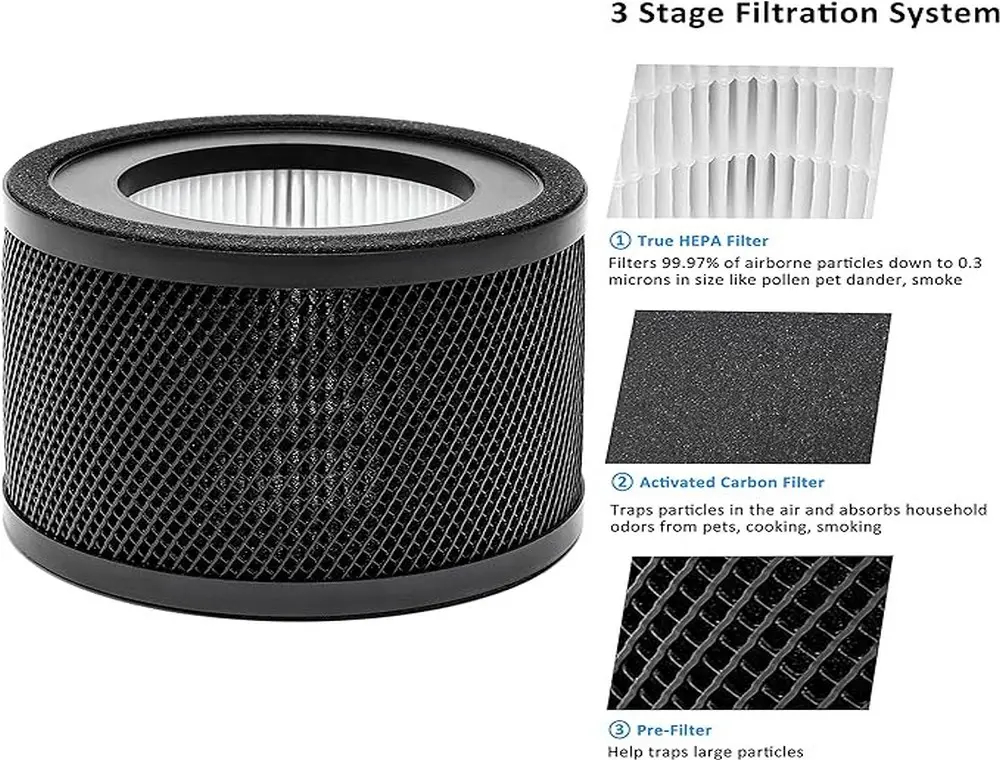 3 Stage Filtration System

① True HEPA Filter

Filters 99.97% of airborne particles down to 0.3 microns in size like pollen pet dander, smoke

② Activated Carbon Filter

Traps particles in the air and absorbs household odors from pets, cooking, smoking

③ Pre-Filter

Help traps large particles