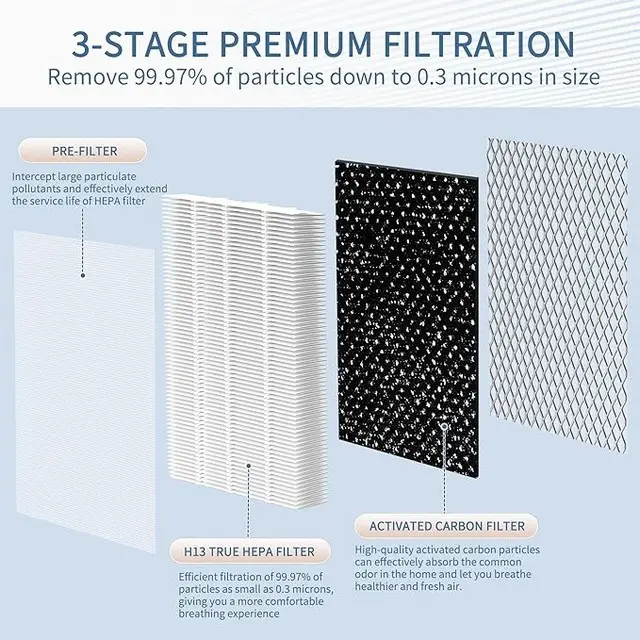 3-STAGE PREMIUM FILTRATION
Remove 99.97% of particles down to 0.3 microns in size

PRE-FILTER
Intercept large particulate pollutants and effectively extend the service life of HEPA filter

H13 TRUE HEPA FILTER
Efficient filtration of 99.97% of particles as small as 0.3 microns, giving you a more comfortable breathing experience

ACTIVATED CARBON FILTER
High-quality activated carbon particles can effectively absorb the common odor in the home and let you breathe healthier and fresh air.