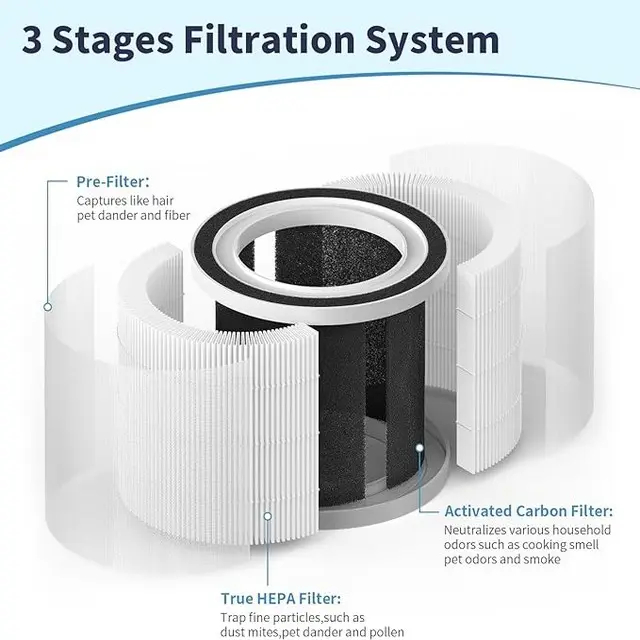 3 Stages Filtration System

Pre-Filter:
Captures like hair pet dander and fiber

Activated Carbon Filter:
Neutralizes various household odors such as cooking smell pet odors and smoke

True HEPA Filter:
Trap fine particles,such as dust mites,pet dander and pollen