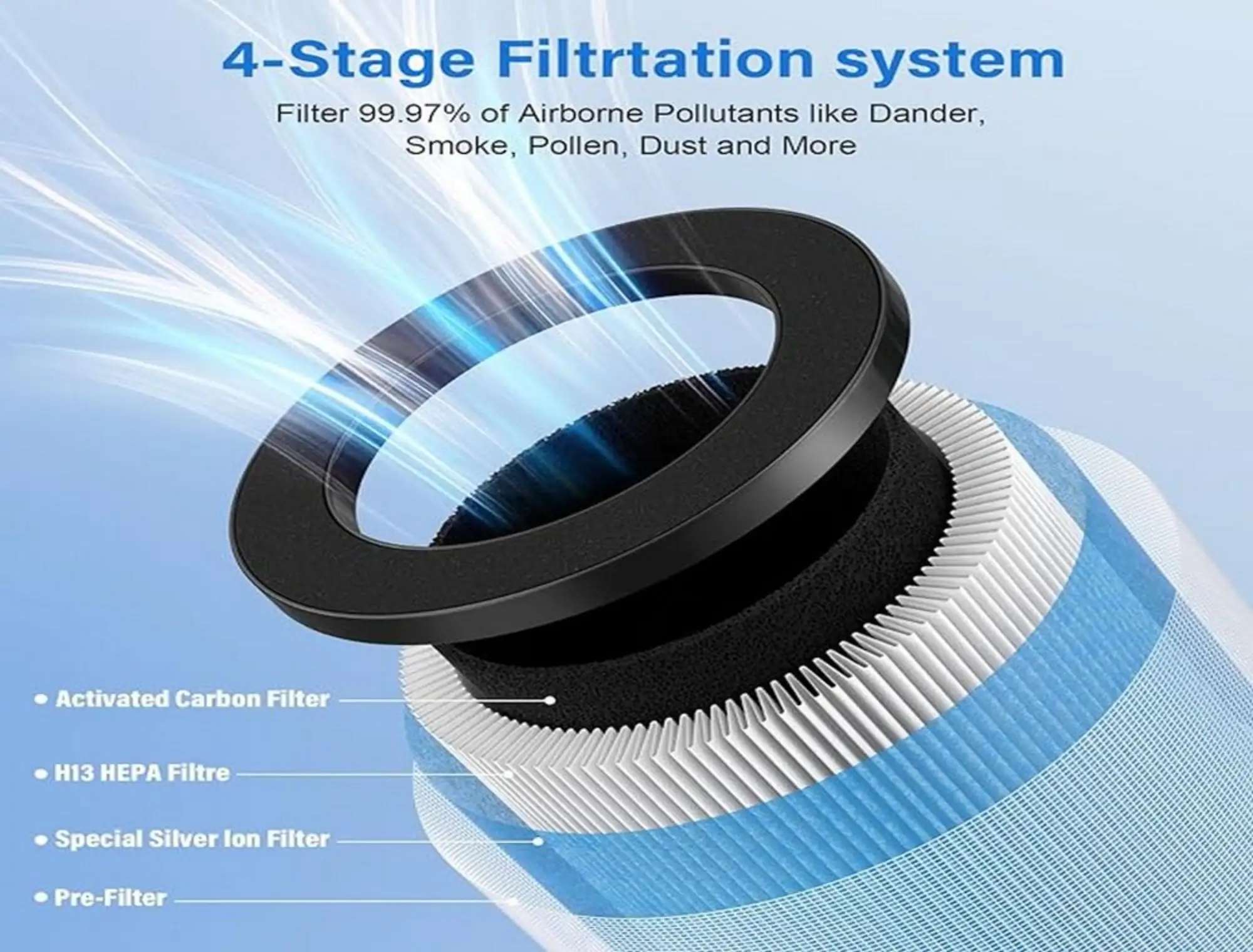 4-Stage Filtrtation system

Filter 99.97% of Airborne Pollutants like Dander, Smoke, Pollen, Dust and More

• Activated Carbon Filter

• H13 HEPA Filtre

• Special Silver Ion Filter

• Pre-Filter