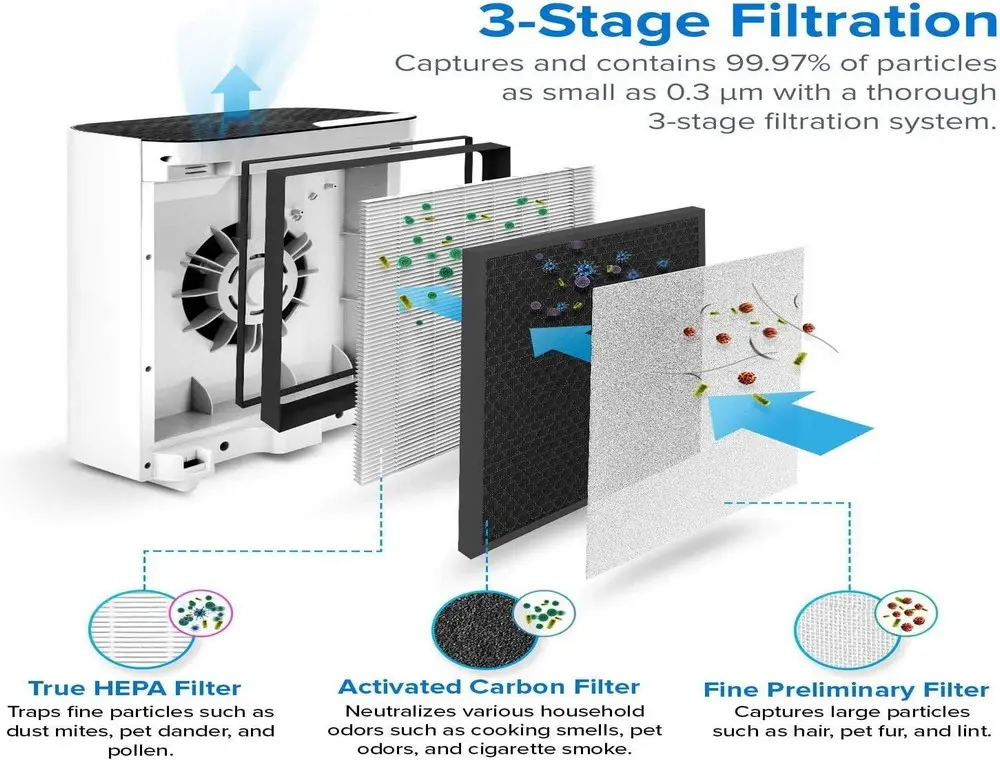 3-Stage Filtration

Captures and contains 99.97% of particles as small as 0.3 µm with a thorough 3-stage filtration system.

True HEPA Filter

Traps fine particles such as dust mites, pet dander, and pollen.

Activated Carbon Filter

Neutralizes various household odors such as cooking smells, pet odors, and cigarette smoke.

Fine Preliminary Filter

Captures large particles such as hair, pet fur, and lint.